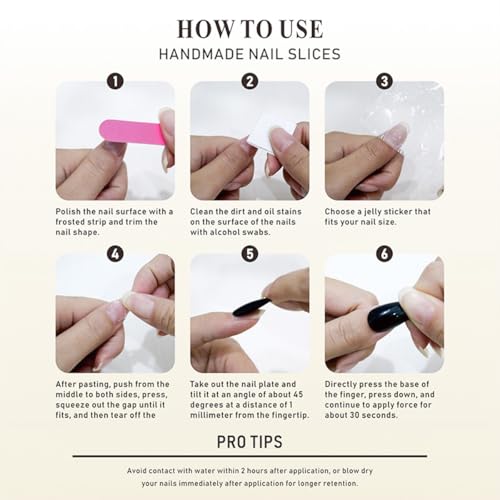 HOW TO USE
HANDMADE NAIL SLICES

1

Polish the nail surface with a frosted strip and trim the nail shape.

2

Clean the dirt and oil stains on the surface of the nails with alcohol swabs.

3

Choose a jelly sticker that fits your nail size.

4

After pasting, push from the middle to both sides, press, squeeze out the gap until it fits, and then tear off the

5

Take out the nail plate and tilt it at an angle of about 45 degrees at a distance of 1 millimeter from the fingertip.

6

Directly press the base of the finger, press down, and continue to apply force for about 30 seconds.

PRO TIPS

Avoid contact with water within 2 hours after application, or blow dry your nails immediately after application for longer retention.