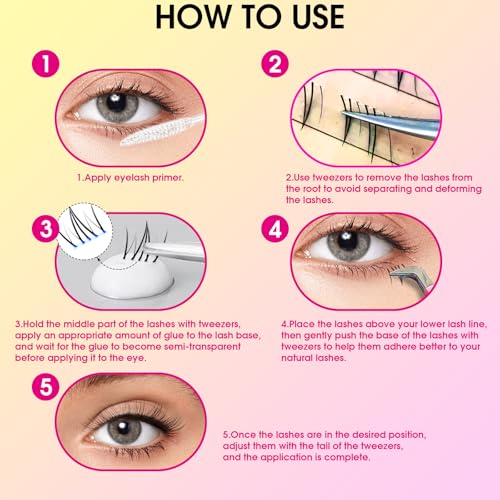 HOW TO USE

1

1.Apply eyelash primer.

2

2.Use tweezers to remove the lashes from the root to avoid separating and deforming the lashes.

3

3.Hold the middle part of the lashes with tweezers, apply an appropriate amount of glue to the lash base, and wait for the glue to become semi-transparent before applying it to the eye.

4

4.Place the lashes above your lower lash line, then gently push the base of the lashes with tweezers to help them adhere better to your natural lashes.

5

5.Once the lashes are in the desired position, adjust them with the tail of the tweezers, and the application is complete.