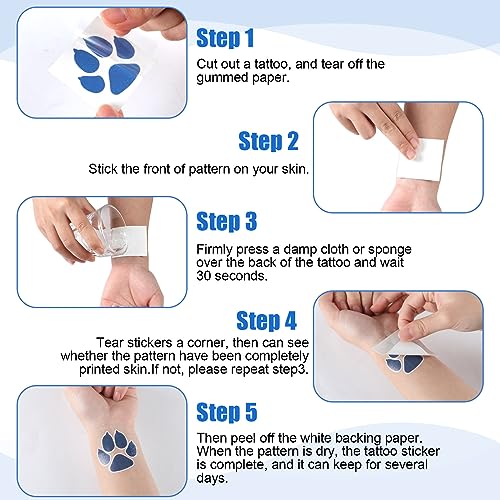 Step 1

Cut out a tattoo, and tear off the gummed paper.

Step 2

Stick the front of pattern on your skin.

Step 3

Firmly press a damp cloth or sponge over the back of the tattoo and wait 30 seconds.

Step 4

Tear stickers a corner, then can see whether the pattern have been completely printed skin.If not, please repeat step3.

Step 5

Then peel off the white backing paper. When the pattern is dry, the tattoo sticker is complete, and it can keep for several days.