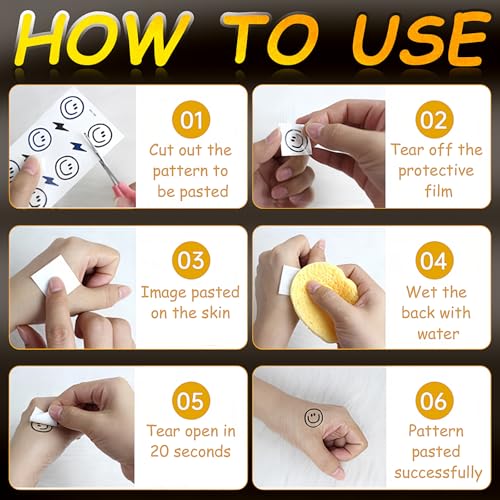 HOW TO USE

01
Cut out the pattern to be pasted

02
Tear off the protective film

03
Image pasted on the skin

04
Wet the back with water

05
Tear open in 20 seconds

06
Pattern pasted successfully