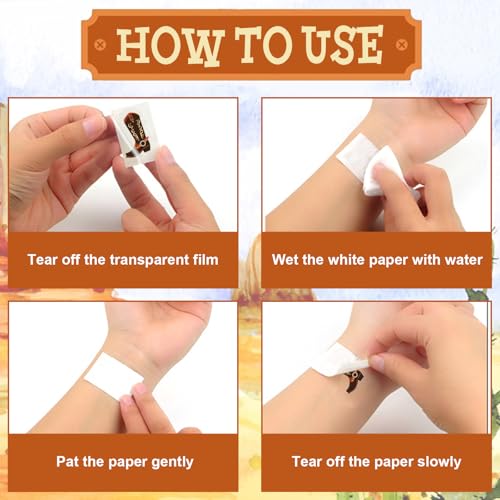 HOW TO USE

Tear off the transparent film

Wet the white paper with water

Pat the paper gently

Tear off the paper slowly