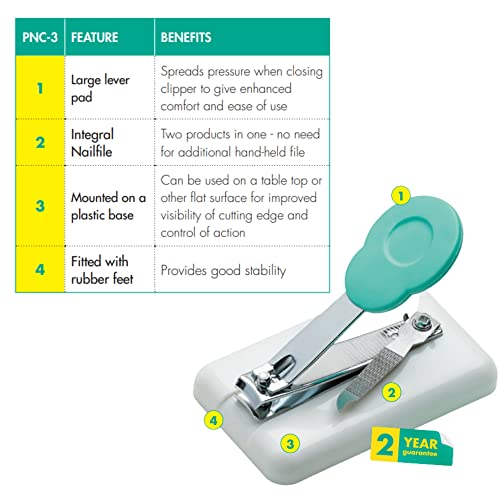 | PNC-3 | FEATURE | BENEFITS |
|---|---|---|
| 1 | Large lever pad | Spreads pressure when closing clipper to give enhanced comfort and ease of use |
| 2 | Integral Nailfile | Two products in one - no need for additional hand-held file |
| 3 | Mounted on a plastic base | Can be used on a table top or other flat surface for improved visibility of cutting edge and control of action |
| 4 | Fitted with rubber feet | Provides good stability |

1

2

4

3

2 YEAR guarantee