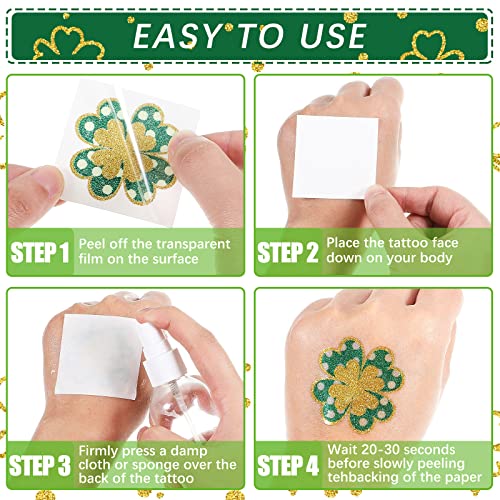 EASY TO USE

STEP 1 Peel off the transparent film on the surface

STEP 2 Place the tattoo face down on your body

STEP 3 Firmly press a damp cloth or sponge over the back of the tattoo

STEP 4 Wait 20-30 seconds before slowly peeling tehbacking of the paper