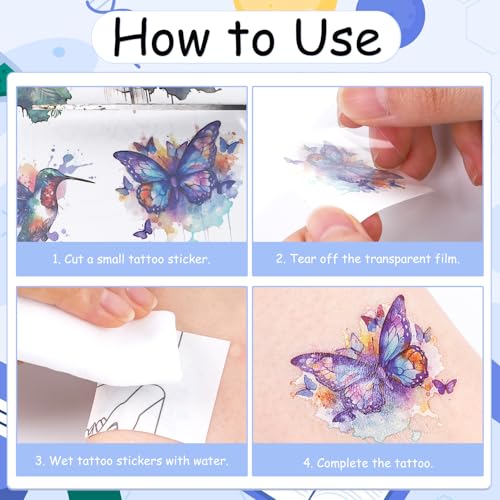 How to Use

1. Cut a small tattoo sticker.

2. Tear off the transparent film.

3. Wet tattoo stickers with water.

4. Complete the tattoo.