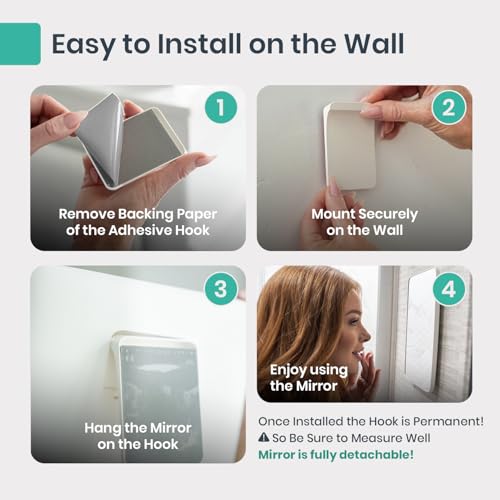 Easy to Install on the Wall

1

Remove Backing Paper of the Adhesive Hook

2

Mount Securely on the Wall

3

Hang the Mirror on the Hook

4

Enjoy using the Mirror

Once Installed the Hook is Permanent!
⚠ So Be Sure to Measure Well
Mirror is fully detachable!