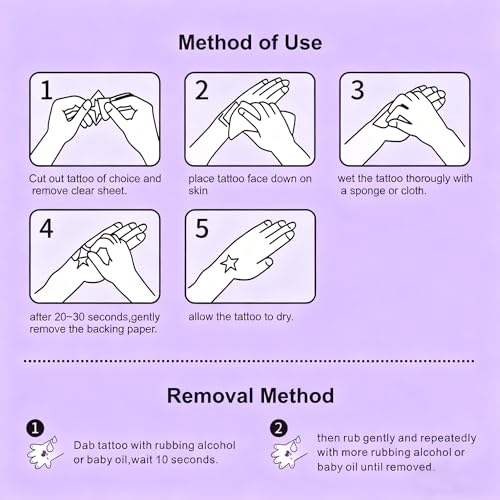 Method of Use

1

Cut out tattoo of choice and remove clear sheet.

2

place tattoo face down on skin

3

wet the tattoo thorougly with a sponge or cloth.

4

after 20~30 seconds,gently remove the backing paper.

5

allow the tattoo to dry.

Removal Method

1

Dab tattoo with rubbing alcohol or baby oil,wait 10 seconds.

2

then rub gently and repeatedly with more rubbing alcohol or baby oil until removed.