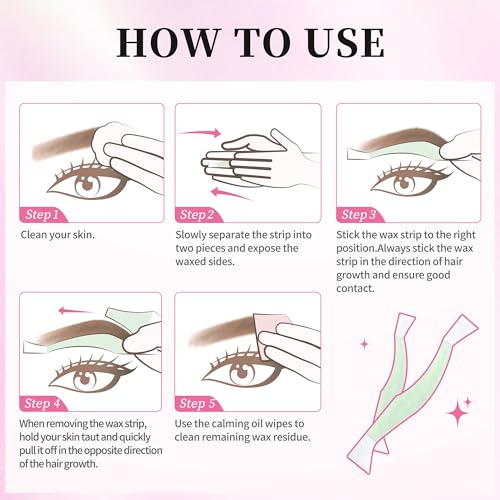 HOW TO USE

Step 1
Clean your skin.

Step 2
Slowly separate the strip into two pieces and expose the waxed sides.

Step 3
Stick the wax strip to the right position.Always stick the wax strip in the direction of hair growth and ensure good contact.

Step 4
When removing the wax strip, hold your skin taut and quickly pull it off in the opposite direction of the hair growth.

Step 5
Use the calming oil wipes to clean remaining wax residue.