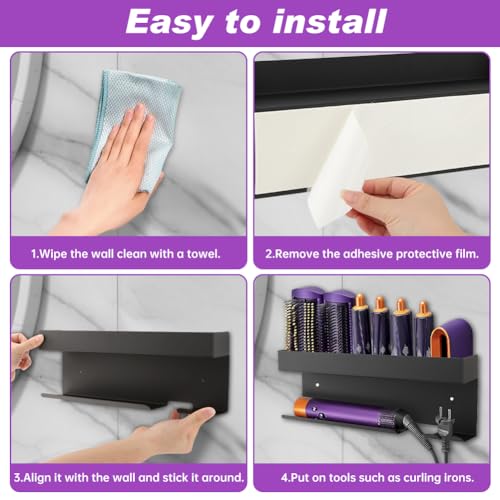 Easy to install

1.Wipe the wall clean with a towel.

2.Remove the adhesive protective film.

3.Align it with the wall and stick it around.

4.Put on tools such as curling irons.