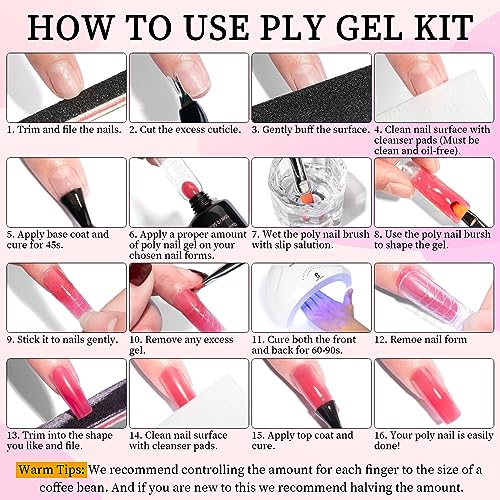 HOW TO USE PLY GEL KIT

1. Trim and file the nails.

2. Cut the excess cuticle.

3. Gently buff the surface.

4. Clean nail surface with cleanser pads (Must be clean and oil-free).

5. Apply base coat and cure for 45s.

6. Apply a proper amount of poly nail gel on your chosen nail forms.

7. Wet the poly nail brush with slip salution.

8. Use the poly nail bursh to shape the gel.

9. Stick it to nails gently.

10. Remove any excess gel.

11. Cure both the front and back for 60-90s.

12. Remoe nail form

13. Trim into the shape you like and file.

14. Clean nail surface with cleanser pads.

15. Apply top coat and cure.

16. Your poly nail is easily done!

Warm Tips: We recommend controlling the amount for each finger to the size of a coffee bean. And if you are new to this we recommend halving the amount.