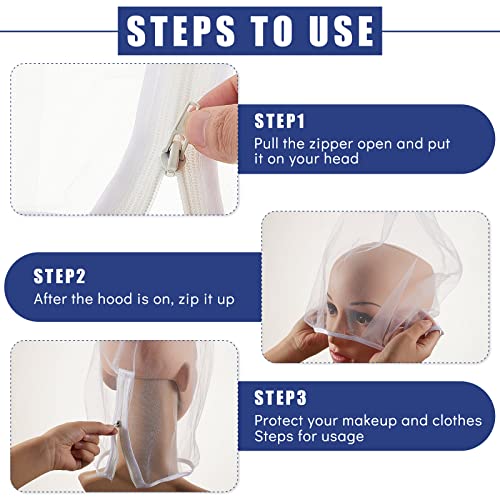 STEPS TO USE

STEP1
Pull the zipper open and put it on your head

STEP2
After the hood is on, zip it up

STEP3
Protect your makeup and clothes
Steps for usage