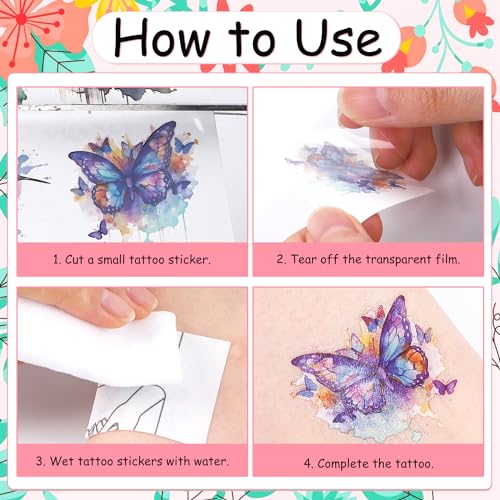 How to Use

1. Cut a small tattoo sticker.

2. Tear off the transparent film.

3. Wet tattoo stickers with water.

4. Complete the tattoo.