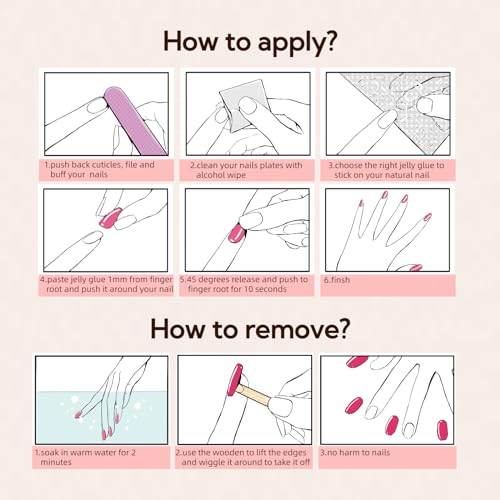 How to apply?

1.push back cuticles, file and buff your nails

2.clean your nails plates with alcohol wipe

3.choose the right jelly glue to stick on your natural nail

4.paste jelly glue 1mm from finger root and push it around your nail

5.45 degrees release and push to finger root for 10 seconds

6.finsh

How to remove?

1.soak in warm water for 2 minutes

2.use the wooden to lift the edges and wiggle it around to take it off

3.no harm to nails