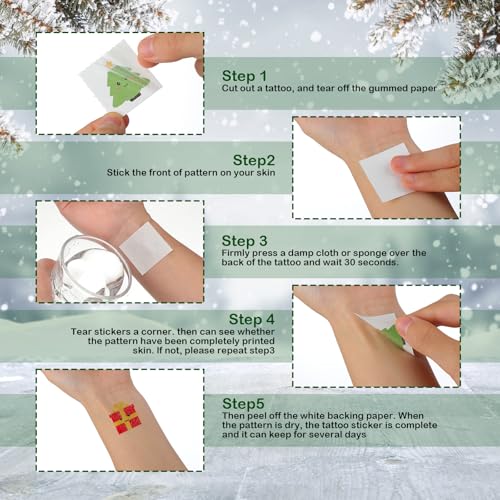 Step 1
Cut out a tattoo, and tear off the gummed paper

Step2
Stick the front of pattern on your skin

Step 3
Firmly press a damp cloth or sponge over the back of the tattoo and wait 30 seconds.

Step 4
Tear stickers a corner. then can see whether the pattern have been completely printed skin. If not, please repeat step3

Step5
Then peel off the white backing paper. When the pattern is dry, the tattoo sticker is complete and it can keep for several days