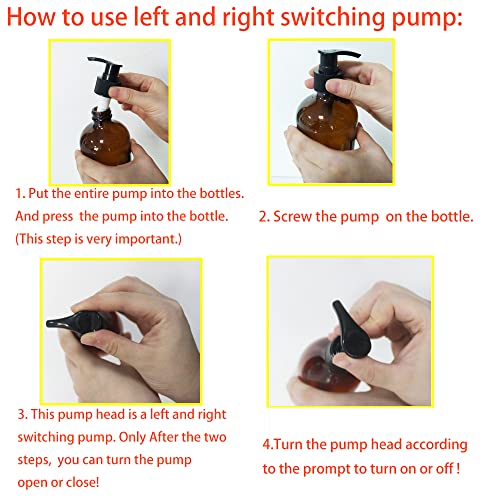 How to use left and right switching pump:

1. Put the entire pump into the bottles. And press the pump into the bottle. (This step is very important.)

2. Screw the pump on the bottle.

3. This pump head is a left and right switching pump. Only After the two steps, you can turn the pump open or close!

4.Turn the pump head according to the prompt to turn on or off !