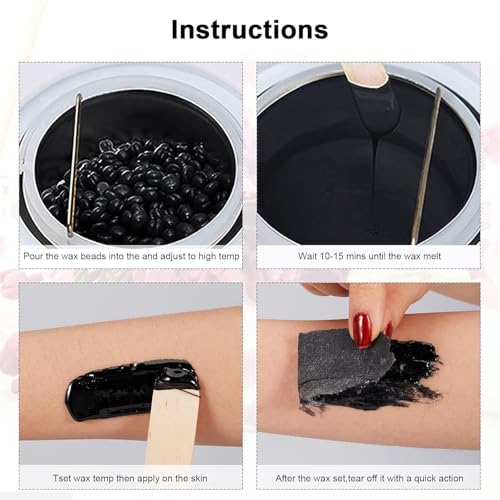 Instructions

Pour the wax beads into the and adjust to high temp

Wait 10-15 mins until the wax melt

Tset wax temp then apply on the skin

After the wax set,tear off it with a quick action