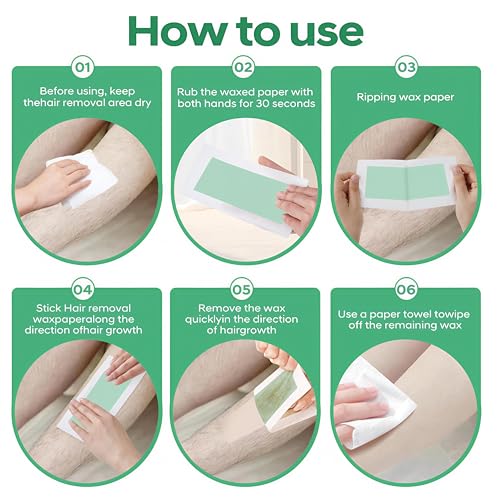 How to use

01

Before using, keep thehair removal area dry

02

Rub the waxed paper with both hands for 30 seconds

03

Ripping wax paper

04

Stick Hair removal waxpaperalong the direction ofhair growth

05

Remove the wax quicklyin the direction of hairgrowth

06

Use a paper towel towipe off the remaining wax