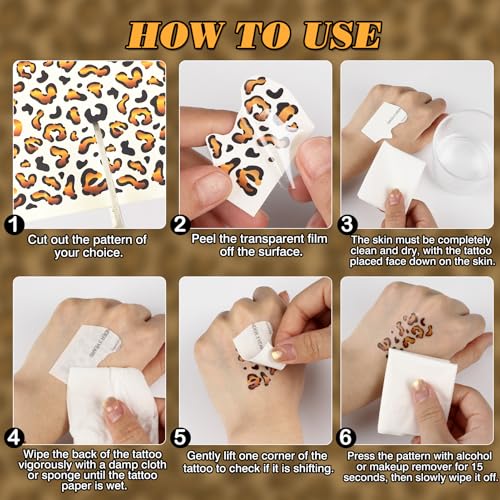 HOW TO USE

1
Cut out the pattern of your choice.

2
Peel the transparent film off the surface.

3
The skin must be completely clean and dry, with the tattoo placed face down on the skin.

4
Wipe the back of the tattoo vigorously with a damp cloth or sponge until the tattoo paper is wet.

5
Gently lift one corner of the tattoo to check if it is shifting.

6
Press the pattern with alcohol or makeup remover for 15 seconds, then slowly wipe it off.