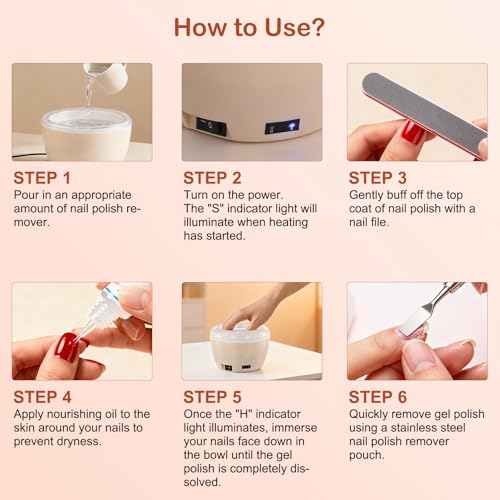 How to Use?

STEP 1
Pour in an appropriate amount of nail polish remover.

STEP 2
Turn on the power. The "S" indicator light will illuminate when heating has started.

STEP 3
Gently buff off the top coat of nail polish with a nail file.

STEP 4
Apply nourishing oil to the skin around your nails to prevent dryness.

STEP 5
Once the "H" indicator light illuminates, immerse your nails face down in the bowl until the gel polish is completely dissolved.

STEP 6
Quickly remove gel polish using a stainless steel nail polish remover pouch.