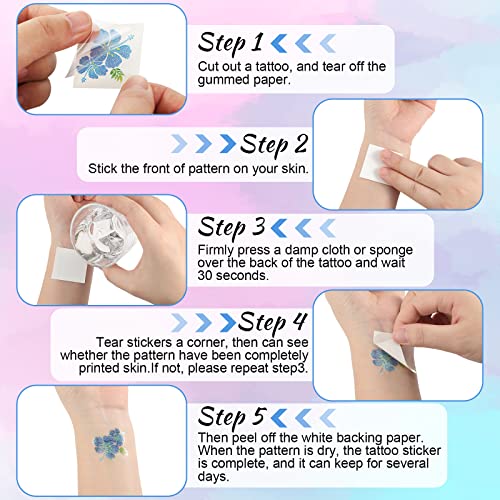 Step 1

Cut out a tattoo, and tear off the gummed paper.

Step 2

Stick the front of pattern on your skin.

Step 3

Firmly press a damp cloth or sponge over the back of the tattoo and wait 30 seconds.

Step 4

Tear stickers a corner, then can see whether the pattern have been completely printed skin.If not, please repeat step3.

Step 5

Then peel off the white backing paper. When the pattern is dry, the tattoo sticker is complete, and it can keep for several days.