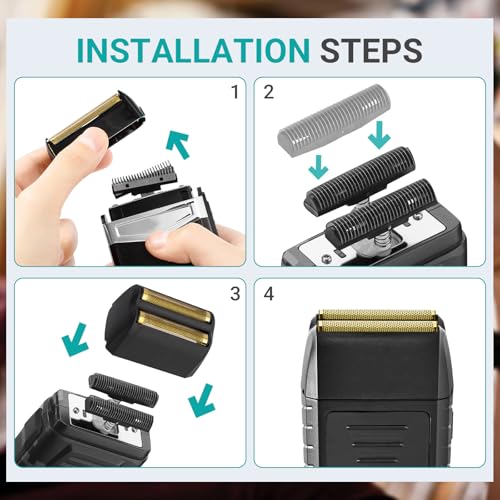 INSTALLATION STEPS

1

2

3

4