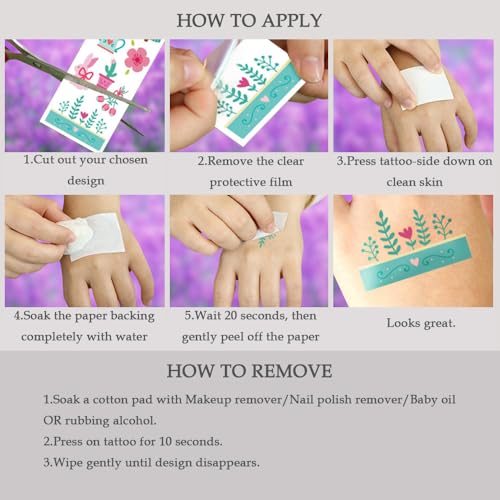 HOW TO APPLY

1.Cut out your chosen design

2.Remove the clear protective film

3.Press tattoo-side down on clean skin

4.Soak the paper backing completely with water

5.Wait 20 seconds, then gently peel off the paper

Looks great.

HOW TO REMOVE

1.Soak a cotton pad with Makeup remover/Nail polish remover/Baby oil OR rubbing alcohol.

2.Press on tattoo for 10 seconds.

3.Wipe gently until design disappears.