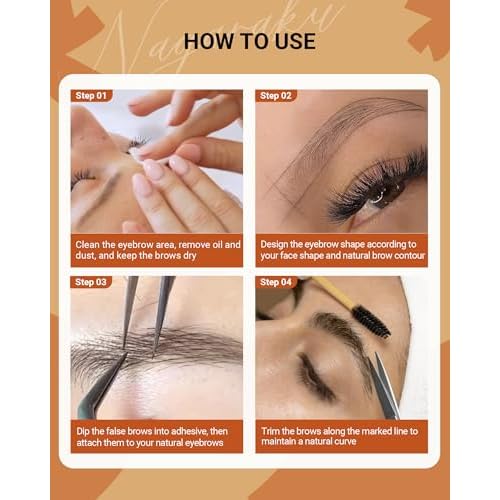 Nagaraku

HOW TO USE

Step 01

Clean the eyebrow area, remove oil and dust, and keep the brows dry

Step 02

Design the eyebrow shape according to your face shape and natural brow contour

Step 03

Dip the false brows into adhesive, then attach them to your natural eyebrows

Step 04

Trim the brows along the marked line to maintain a natural curve