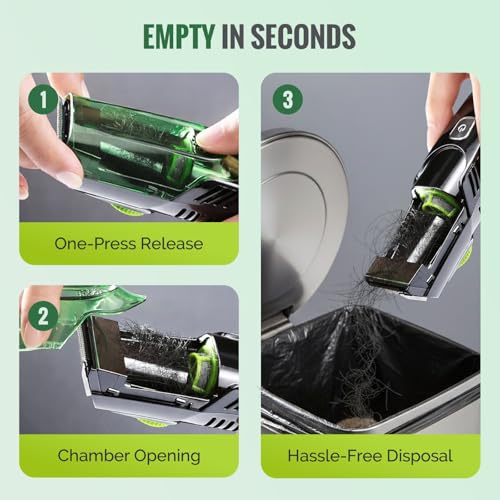 EMPTY IN SECONDS

1

One-Press Release

2

Chamber Opening

3

Hassle-Free Disposal