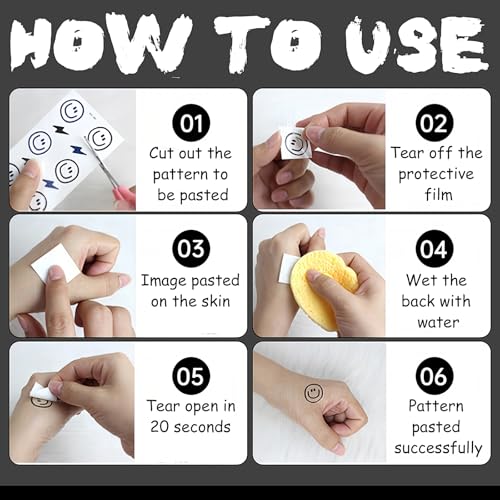 HOW TO USE

01
Cut out the pattern to be pasted

02
Tear off the protective film

03
Image pasted on the skin

04
Wet the back with water

05
Tear open in 20 seconds

06
Pattern pasted successfully