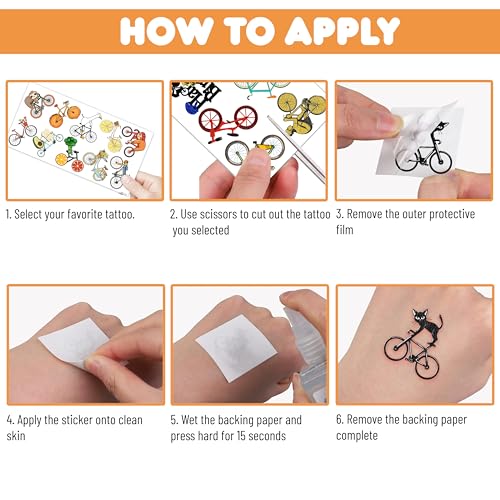 HOW TO APPLY

1. Select your favorite tattoo.

2. Use scissors to cut out the tattoo you selected

3. Remove the outer protective film

4. Apply the sticker onto clean skin

5. Wet the backing paper and press hard for 15 seconds

6. Remove the backing paper complete