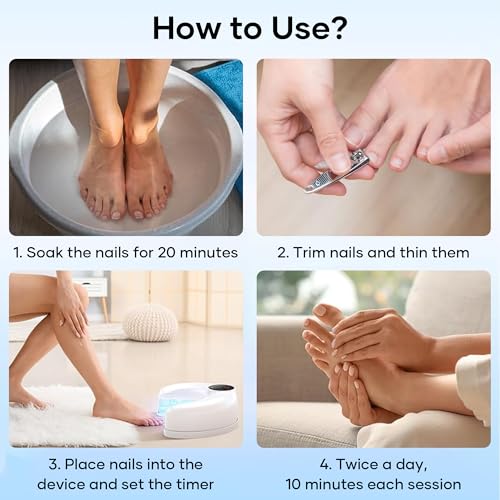 How to Use?

1. Soak the nails for 20 minutes

2. Trim nails and thin them

3. Place nails into the device and set the timer

4. Twice a day, 10 minutes each session