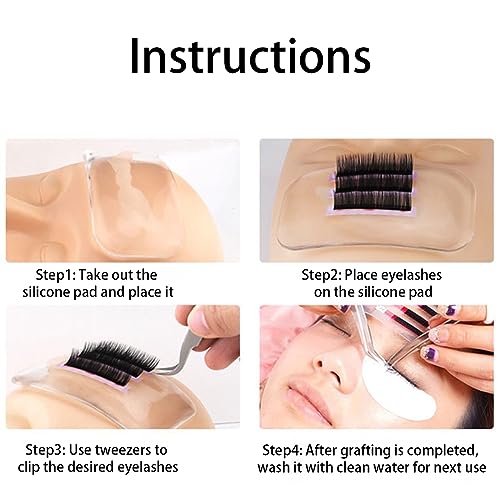 Instructions

Step1: Take out the silicone pad and place it

Step2: Place eyelashes on the silicone pad

Step3: Use tweezers to clip the desired eyelashes

Step4: After grafting is completed, wash it with clean water for next use