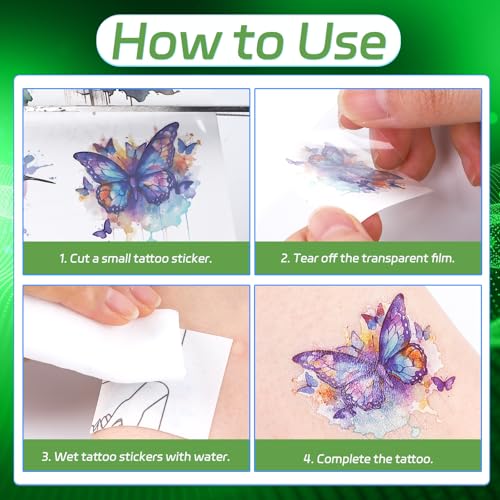 How to Use

1. Cut a small tattoo sticker.

2. Tear off the transparent film.

3. Wet tattoo stickers with water.

4. Complete the tattoo.