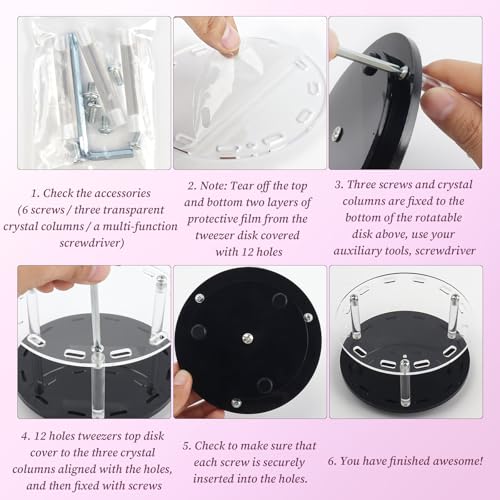 1. Check the accessories (6 screws / three transparent crystal columns / a multi-function screwdriver)

2. Note: Tear off the top and bottom two layers of protective film from the tweezer disk covered with 12 holes

3. Three screws and crystal columns are fixed to the bottom of the rotatable disk above, use your auxiliary tools, screwdriver

4. 12 holes tweezers top disk cover to the three crystal columns aligned with the holes, and then fixed with screws

5. Check to make sure that each screw is securely inserted into the holes.

6. You have finished awesome!