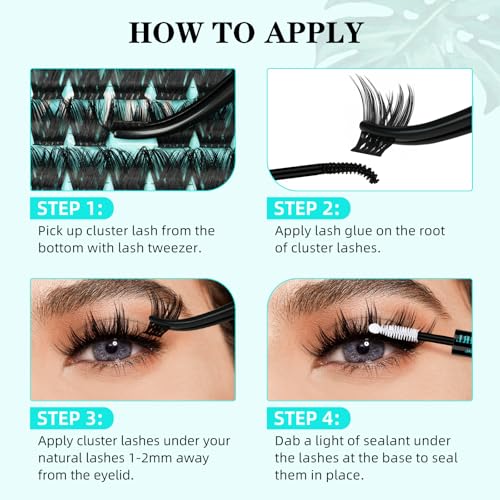 HOW TO APPLY

STEP 1:
Pick up cluster lash from the bottom with lash tweezer.

STEP 2:
Apply lash glue on the root of cluster lashes.

STEP 3:
Apply cluster lashes under your natural lashes 1-2mm away from the eyelid.

STEP 4:
Dab a light of sealant under the lashes at the base to seal them in place.