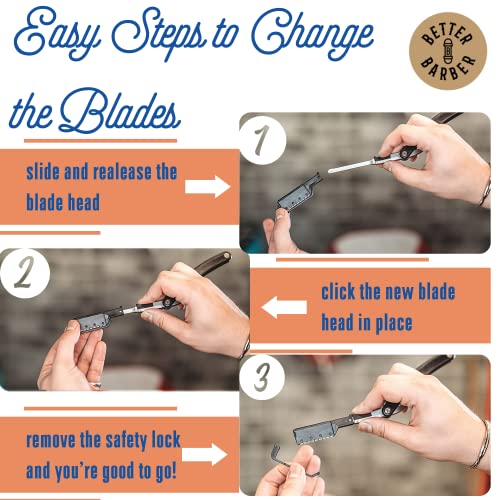 Easy Steps to Change the Blades

BETTER BARBER

1

slide and realease the blade head

2

click the new blade head in place

3

remove the safety lock and you're good to go!