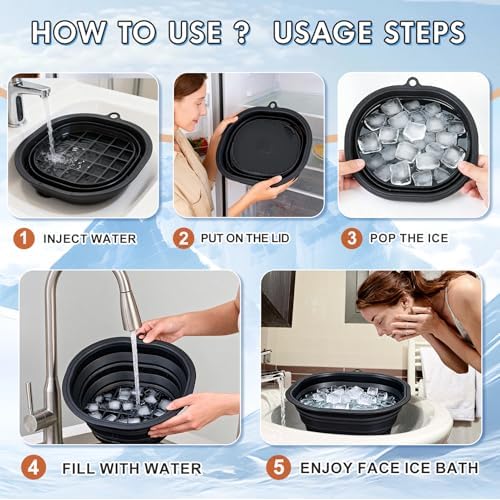 HOW TO USE ? USAGE STEPS

1 INJECT WATER

2 PUT ON THE LID

3 POP THE ICE

4 FILL WITH WATER

5 ENJOY FACE ICE BATH