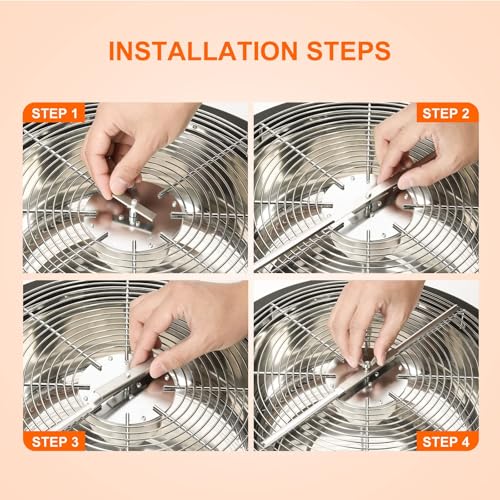 INSTALLATION STEPS

STEP 1

STEP 2

STEP 3

STEP 4