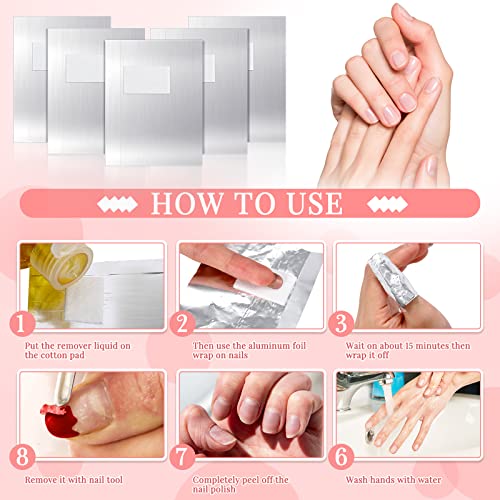 HOW TO USE

1
Put the remover liquid on the cotton pad

2
Then use the aluminum foil wrap on nails

3
Wait on about 15 minutes then wrap it off

8
Remove it with nail tool

7
Completely peel off the nail polish

6
Wash hands with water