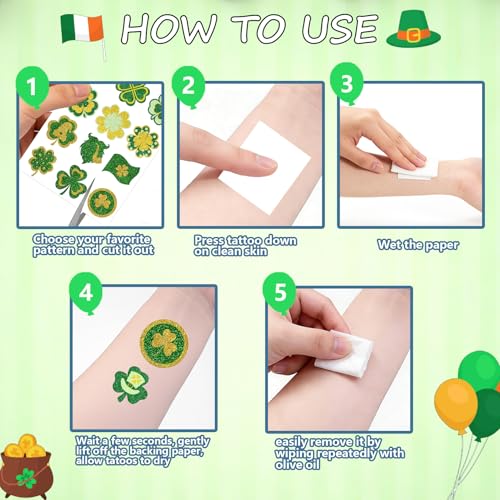 HOW TO USE

1

Choose your favorite pattern and cut it out

2

Press tattoo down on clean skin

3

Wet the paper

4

Wait a few seconds, gently lift off the backing paper, allow tatoos to dry

5

easily remove it by wiping repeatedly with olive oil