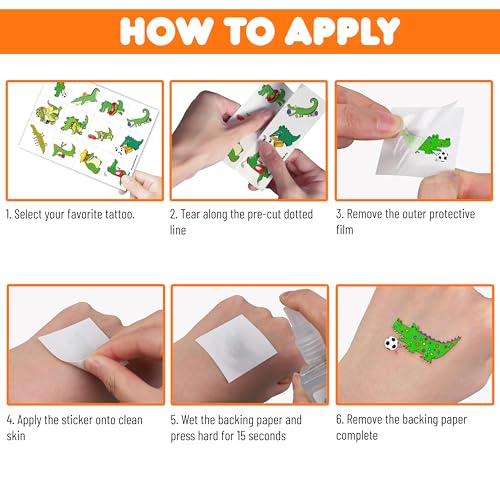 HOW TO APPLY

1. Select your favorite tattoo.

2. Tear along the pre-cut dotted line

3. Remove the outer protective film

4. Apply the sticker onto clean skin

5. Wet the backing paper and press hard for 15 seconds

6. Remove the backing paper complete