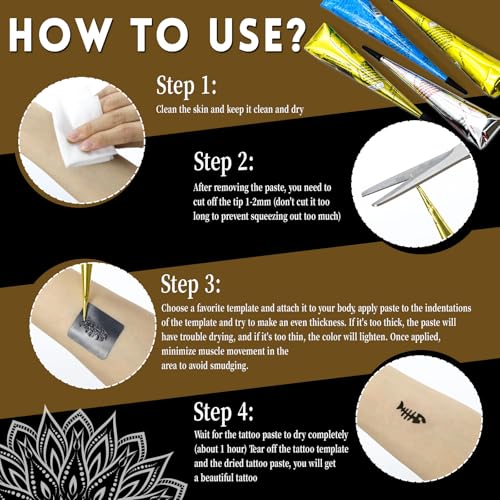 HOW TO USE?

Step 1:
Clean the skin and keep it clean and dry

Step 2:
After removing the paste, you need to cut off the tip 1-2mm (don't cut it too long to prevent squeezing out too much)

Step 3:
Choose a favorite template and attach it to your body, apply paste to the indentations of the template and try to make an even thickness. If it's too thick, the paste will have trouble drying, and if it's too thin, the color will lighten. Once applied, minimize muscle movement in the area to avoid smudging.

Step 4:
Wait for the tattoo paste to dry completely (about 1 hour) Tear off the tattoo template and the dried tattoo paste, you will get a beautiful tattoo