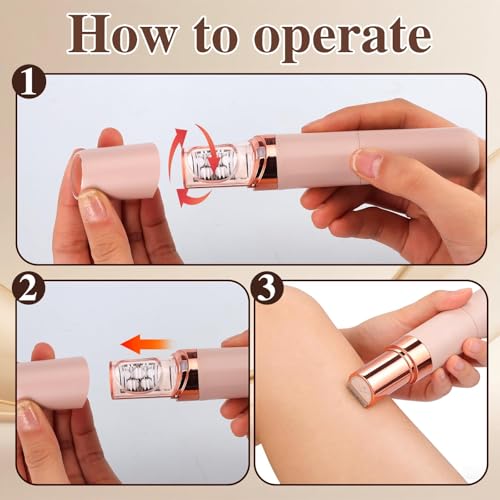 How to operate

1

2

3