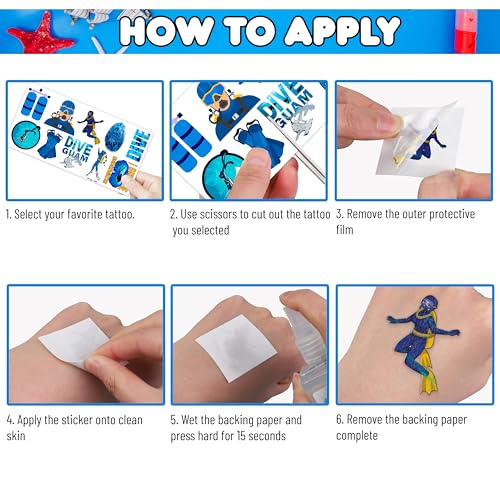 HOW TO APPLY

DIVE GUAM DIVE

DIVE GUAM

1. Select your favorite tattoo.

2. Use scissors to cut out the tattoo you selected

3. Remove the outer protective film

4. Apply the sticker onto clean skin

5. Wet the backing paper and press hard for 15 seconds

6. Remove the backing paper complete