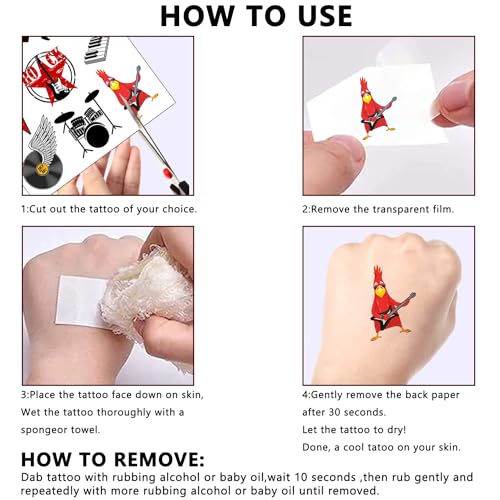 HOW TO USE

ROCK

1:Cut out the tattoo of your choice.

2:Remove the transparent film.

3:Place the tattoo face down on skin, Wet the tattoo thoroughly with a spongeor towel.

4:Gently remove the back paper after 30 seconds.
Let the tattoo to dry!
Done, a cool tatoo on your skin.

HOW TO REMOVE:
Dab tattoo with rubbing alcohol or baby oil,wait 10 seconds ,then rub gently and repeatedly with more rubbing alcohol or baby oil until removed.