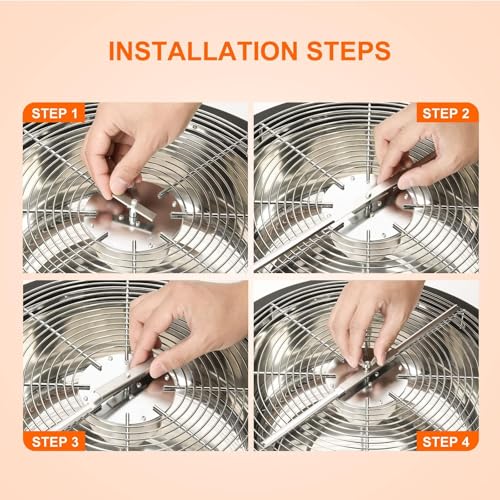 INSTALLATION STEPS

STEP 1

STEP 2

STEP 3

STEP 4