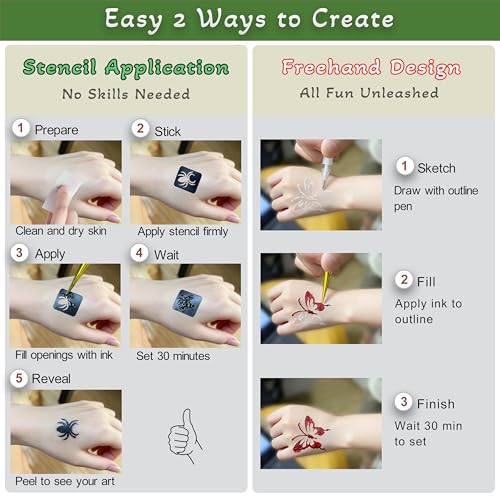 Easy 2 Ways to Create

Stencil Application

No Skills Needed

1 Prepare

Clean and dry skin

2 Stick

Apply stencil firmly

3 Apply

Fill openings with ink

4 Wait

Set 30 minutes

5 Reveal

Peel to see your art

Freehand Design

All Fun Unleashed

1 Sketch

Draw with outline pen

2 Fill

Apply ink to outline

3 Finish

Wait 30 min to set