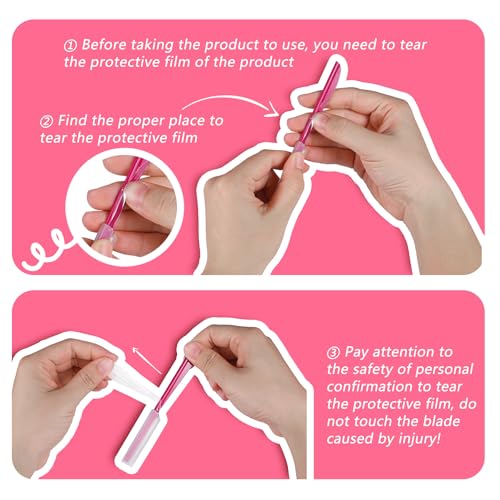 ① Before taking the product to use, you need to tear the protective film of the product

② Find the proper place to tear the protective film

③ Pay attention to the safety of personal confirmation to tear the protective film, do not touch the blade caused by injury!