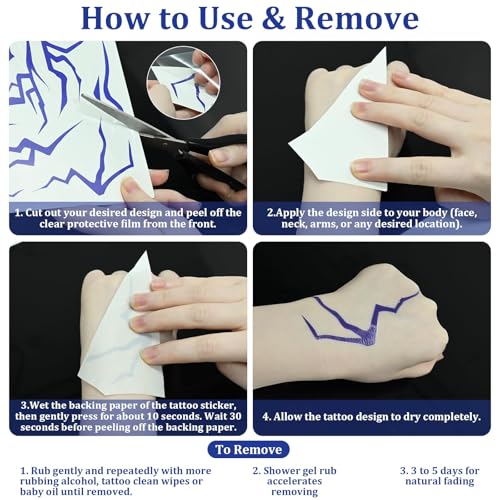 How to Use & Remove

1. Cut out your desired design and peel off the clear protective film from the front.

2.Apply the design side to your body (face, neck, arms, or any desired location).

3.Wet the backing paper of the tattoo sticker, then gently press for about 10 seconds. Wait 30 seconds before peeling off the backing paper.

4. Allow the tattoo design to dry completely.

To Remove

1. Rub gently and repeatedly with more rubbing alcohol, tattoo clean wipes or baby oil until removed.

2. Shower gel rub accelerates removing

3. 3 to 5 days for natural fading