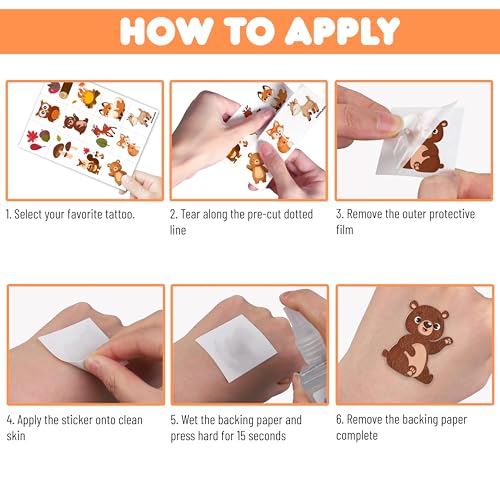 HOW TO APPLY

1. Select your favorite tattoo.

2. Tear along the pre-cut dotted line

3. Remove the outer protective film

4. Apply the sticker onto clean skin

5. Wet the backing paper and press hard for 15 seconds

6. Remove the backing paper complete