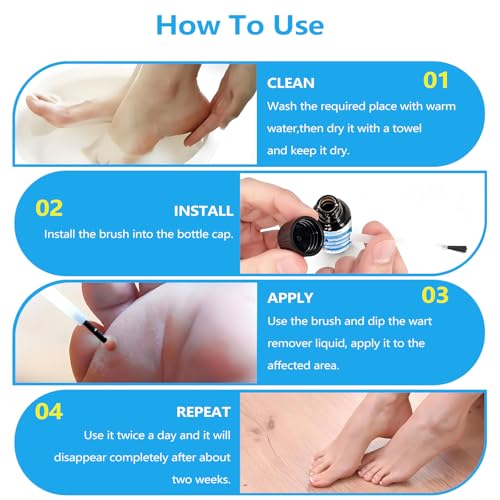 How To Use

CLEAN 01
Wash the required place with warm water,then dry it with a towel and keep it dry.

02 INSTALL
Install the brush into the bottle cap.

APPLY 03
Use the brush and dip the wart remover liquid, apply it to the affected area.

04 REPEAT
Use it twice a day and it will disappear completely after about two weeks.